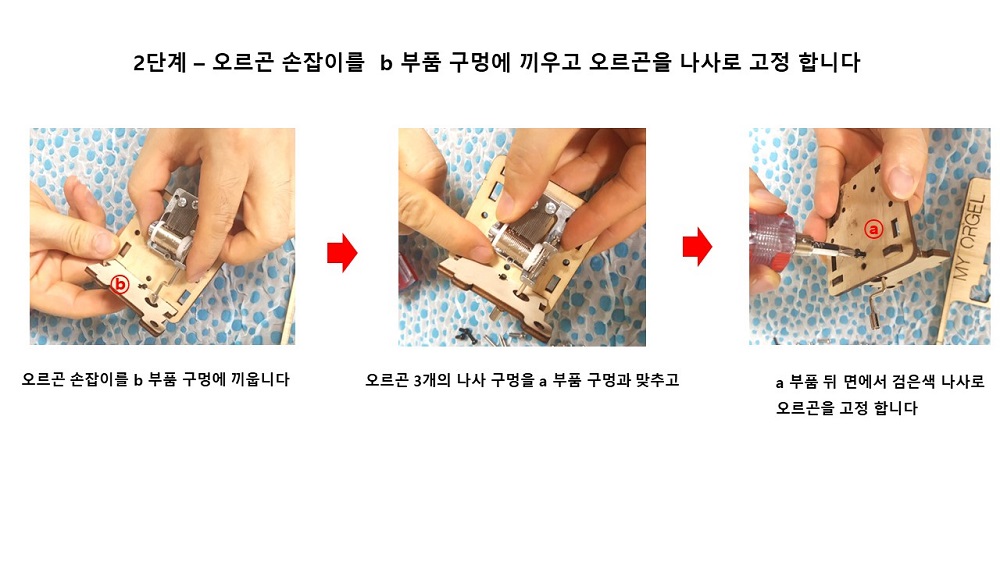 2단계 – 오르곤 손잡이를 b 부품 구멍에 끼우고 오르곤을 나사로 고정 합니다

ⓑ

ⓐ

MY ORGEL

오르곤 손잡이를 b 부품 구멍에 끼웁니다

오르곤 3개의 나사 구멍을 a 부품 구멍과 맞추고

a 부품 뒤 면에서 검은색 나사로 오르곤을 고정 합니다