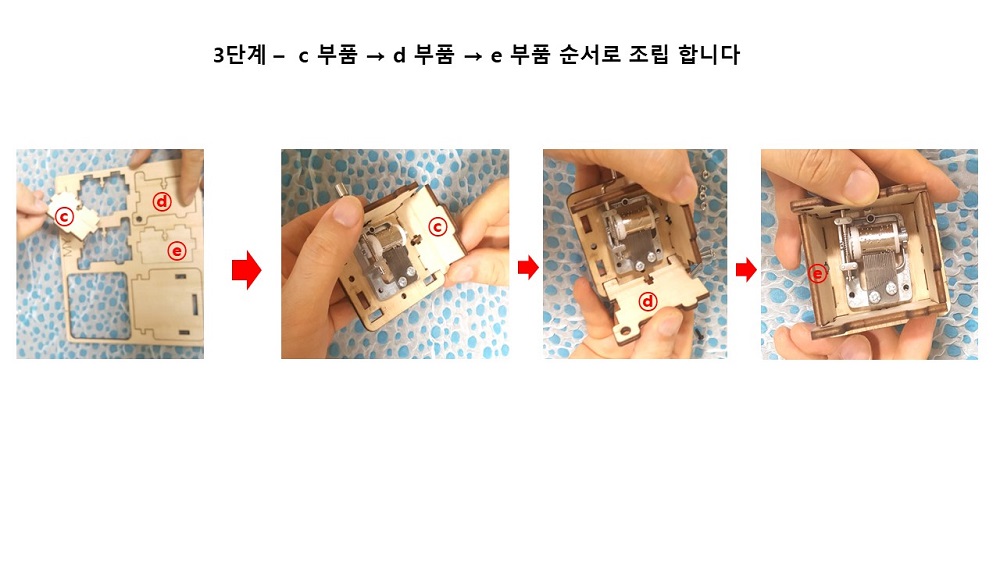 3단계 – c 부품 → d 부품 → e 부품 순서로 조립 합니다

ⓒ ⓓ ⓔ

ⓒ

ⓓ

ⓔ