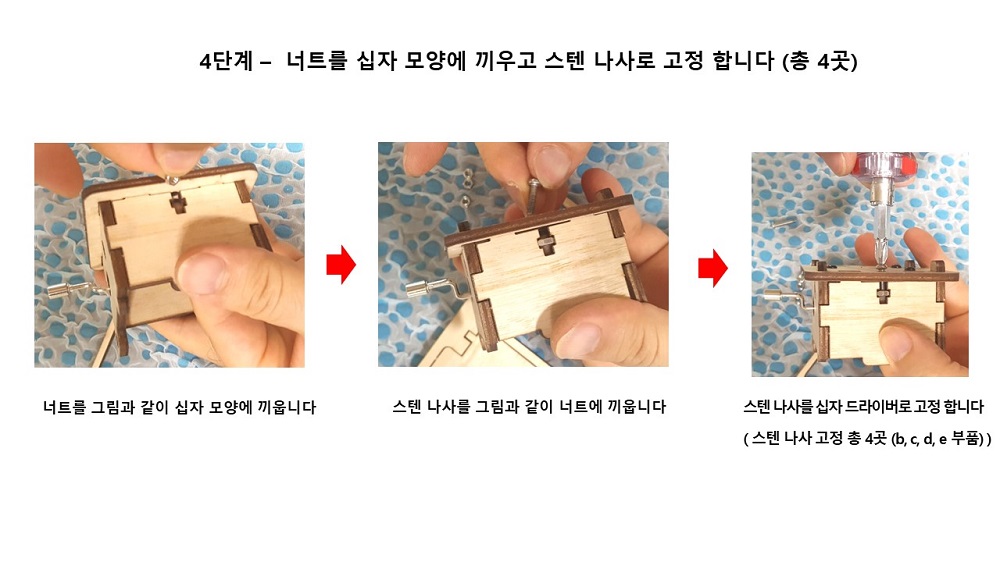 4단계 – 너트를 십자 모양에 끼우고 스텐 나사로 고정 합니다 (총 4곳)

너트를 그림과 같이 십자 모양에 끼웁니다

스텐 나사를 그림과 같이 너트에 끼웁니다

스텐 나사를 십자 드라이버로 고정 합니다
( 스텐 나사 고정 총 4곳 (b, c, d, e 부품) )