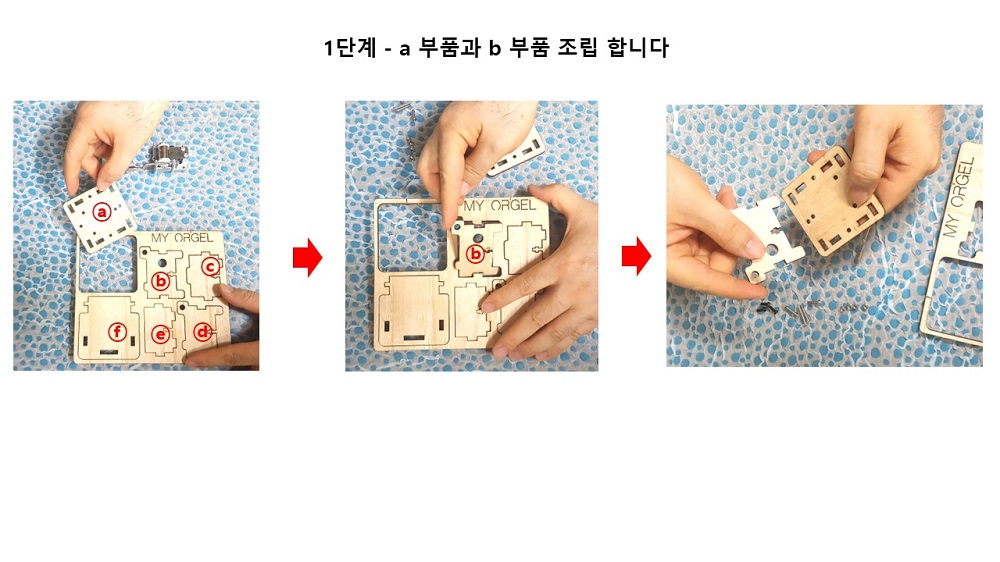 1단계 - a 부품과 b 부품 조립 합니다

a

MY ORGEL

b

c

f

e

d

MY ORGEL

b

MY ORGEL